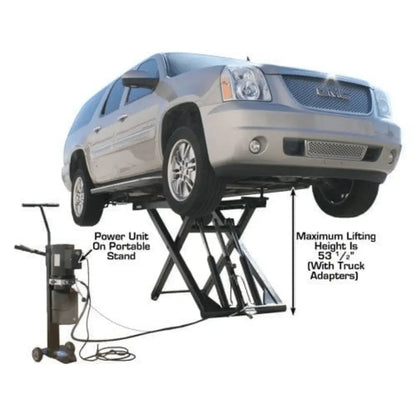 GMC

Power Unit On Portable Stand

Maximum Lifting Height Is 53 $^1/_2$" (With Truck Adapters)