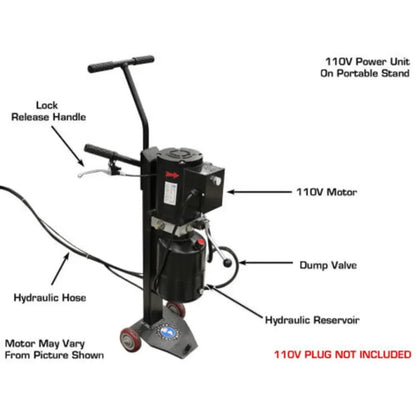 110V Power Unit
On Portable Stand

Lock
Release Handle

110V Motor

Dump Valve

Hydraulic Hose

Hydraulic Reservoir

Motor May Vary
From Picture Shown

110V PLUG NOT INCLUDED